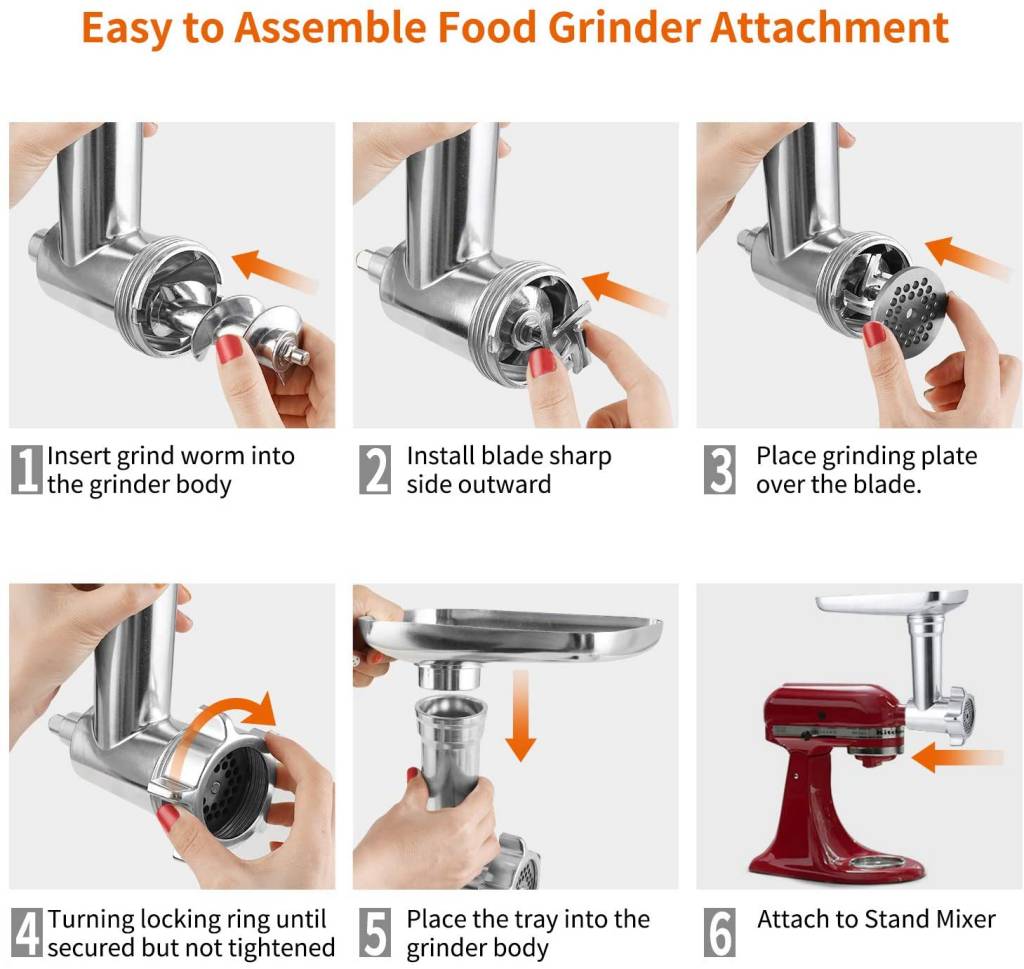 Easy to Assemble Food Grinder Attachment

1 Insert grind worm into the grinder body

2 Install blade sharp side outward

3 Place grinding plate over the blade.

4 Turning locking ring until secured but not tightened

5 Place the tray into the grinder body

6 Attach to Stand Mixer